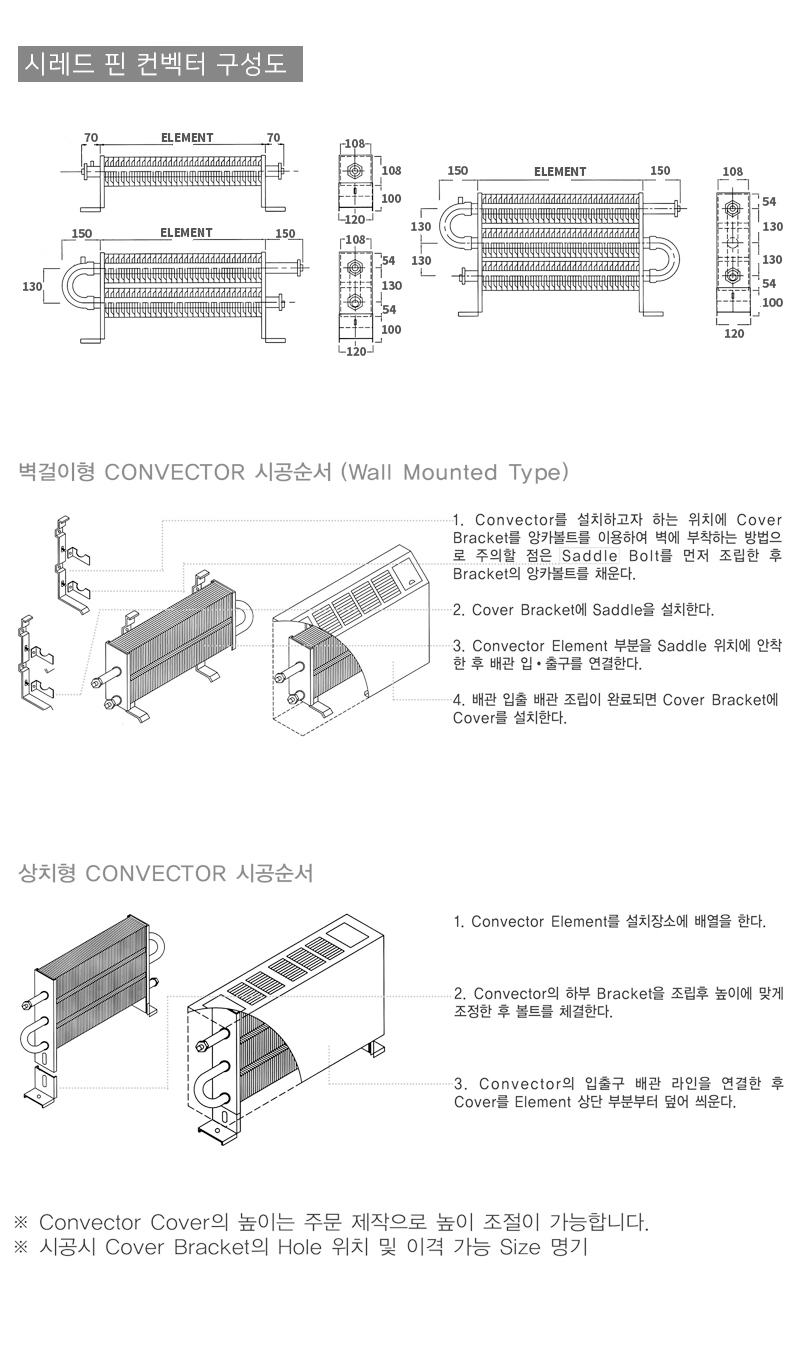 시레드 핀 컨벡터 구성도

70 ELEMENT 70
108 108 100 120
150 ELEMENT 150
130
108 54 130 54 100 120
150 ELEMENT 150
130 130
108 54 130 130 54 100 120

벽걸이형 CONVECTOR 시공순서 (Wall Mounted Type)

1. Convector를 설치하고자 하는 위치에 Cover Bracket를 앙카볼트를 이용하여 벽에 부착하는 방법으로 주의할 점은 Saddle Bolt를 먼저 조립한 후 Bracket의 앙카볼트를 채운다.

2. Cover Bracket에 Saddle을 설치한다.

3. Convector Element 부분을 Saddle 위치에 안착한 후 배관 입•출구를 연결한다.

4. 배관 입출 배관 조립이 완료되면 Cover Bracket에 Cover를 설치한다.

상치형 CONVECTOR 시공순서

1. Convector Element를 설치장소에 배열을 한다.

2. Convector의 하부 Bracket을 조립후 높이에 맞게 조정한 후 볼트를 체결한다.

3. Convector의 입출구 배관 라인을 연결한 후 Cover를 Element 상단 부분부터 덮어 씌운다.

※ Convector Cover의 높이는 주문 제작으로 높이 조절이 가능합니다.
※ 시공시 Cover Bracket의 Hole 위치 및 이격 가능 Size 명기